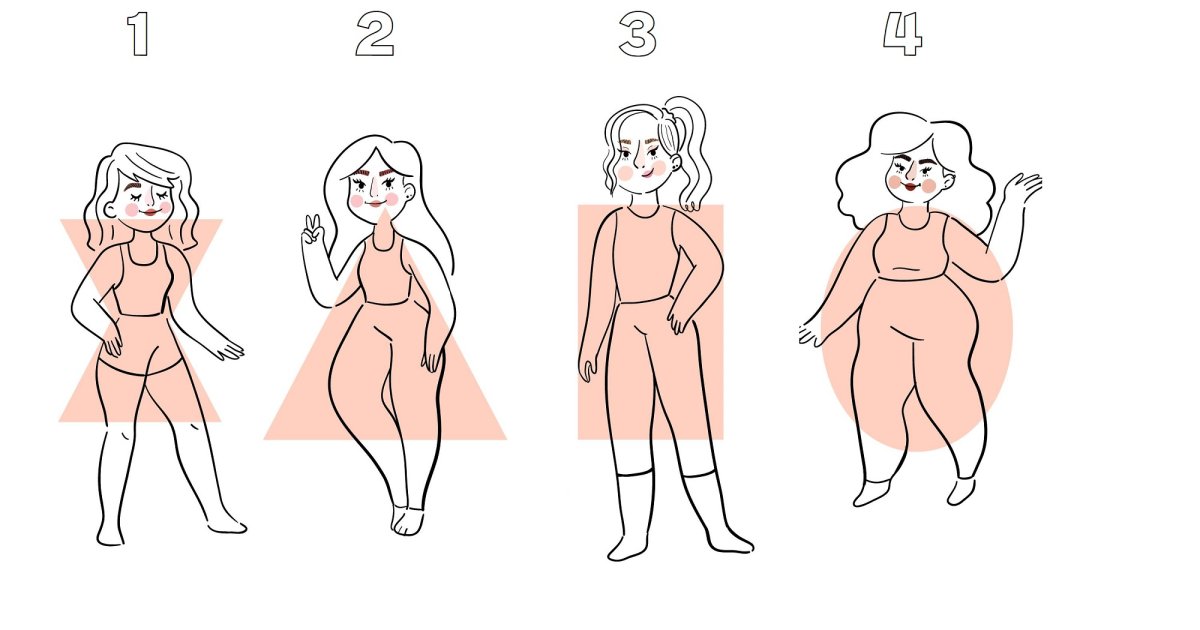 1
2
3
4