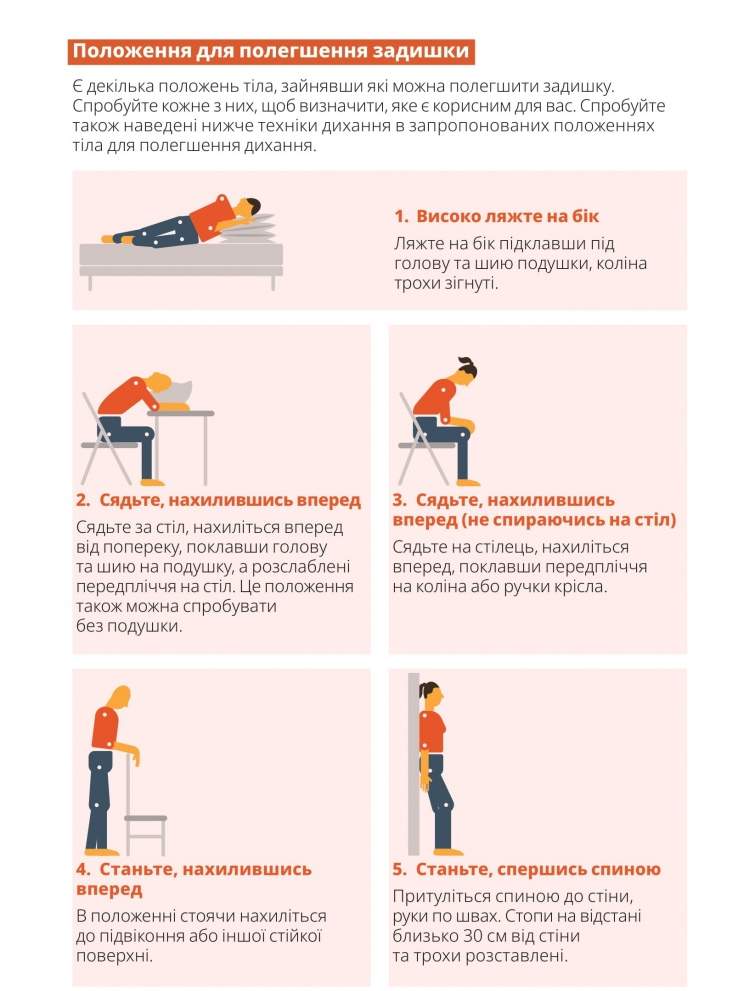 Положення для полегшення задишки

Є декілька положень тіла, зайнявши які можна полегшити задишку. Спробуйте кожне з них, щоб визначити, яке є корисним для вас. Спробуйте також наведені нижче техніки дихання в запропонованих положеннях тіла для полегшення дихання.

1. Високо ляжте на бік

Ляжте на бік підклавши під голову та шию подушки, коліна трохи зігнуті.

2. Сядьте, нахилившись вперед

Сядьте за стіл, нахиліться вперед від попереку, поклавши голову та шию на подушку, а розслаблені передпліччя на стіл. Це положення також можна спробувати без подушки.

3. Сядьте, нахилившись вперед (не спираючись на стіл)

Сядьте на стілець, нахиліться вперед, поклавши передпліччя на коліна або ручки крісла.

4. Станьте, нахилившись вперед

В положенні стоячи нахиліться до підвіконня або іншої стійкої поверхні.

5. Станьте, спершись спиною

Притуліться спиною до стіни, руки по швах. Стопи на відстані близько 30 см від стіни та трохи розставлені.