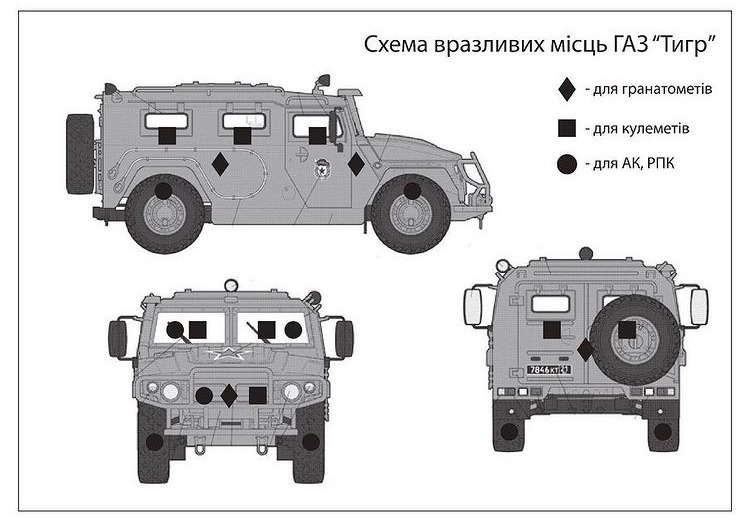 Схема вразливих місць ГАЗ "Тигр"

- для гранатометів

- для кулеметів

- для АК, РПК

7846 КТ 21