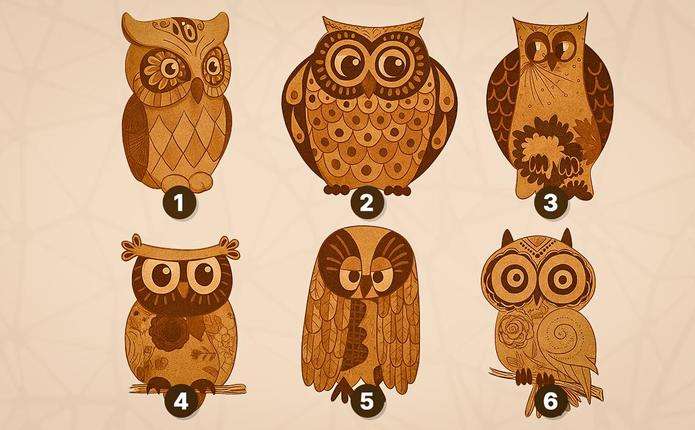 1
2
3
4
5
6